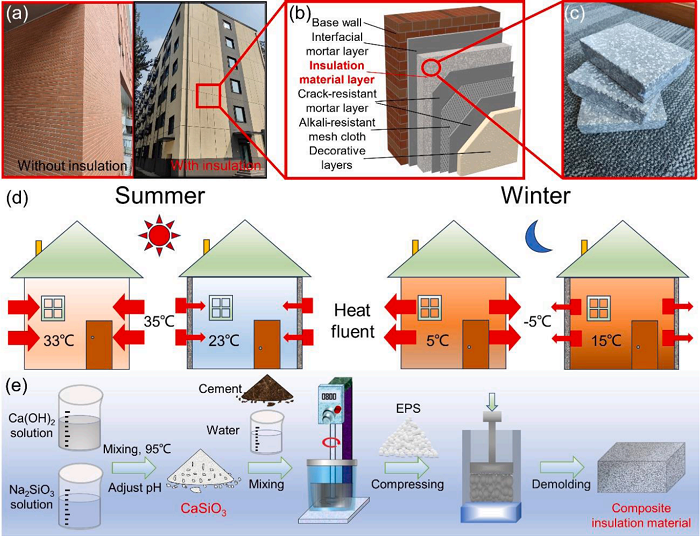 (a)

Without insulation

With insulation

(b)

Base wall

Interfacial mortar layer

Insulation material layer

Crack-resistant mortar layer

Alkali-resistant mesh cloth

Decorative layers

(c)

(d)

Summer

Winter

33℃

35℃

23℃

Heat fluent

5℃

-5℃

15℃

(e)

$Ca(OH)_2$ solution

$Na_2SiO_3$ solution

Mixing, 95℃

Adjust pH

$CaSiO_3$

Cement

Water

Mixing

0800

EPS

Compressing

Demolding

Composite insulation material