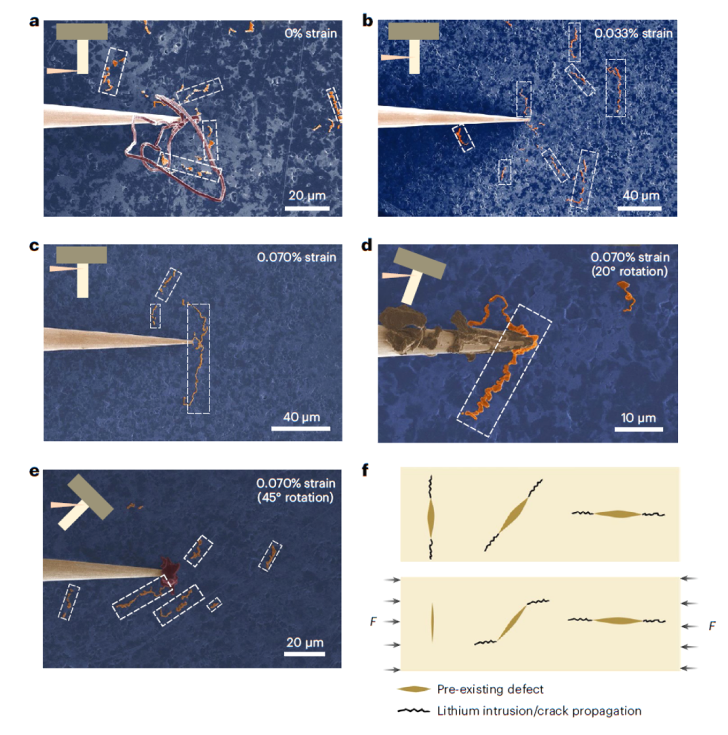 a

0% strain

20 μm

b

0.033% strain

40 μm

c

0.070% strain

40 μm

d

0.070% strain (20° rotation)

10 μm

e

0.070% strain (45° rotation)

20 μm

f

F

F

Pre-existing defect

Lithium intrusion/crack propagation