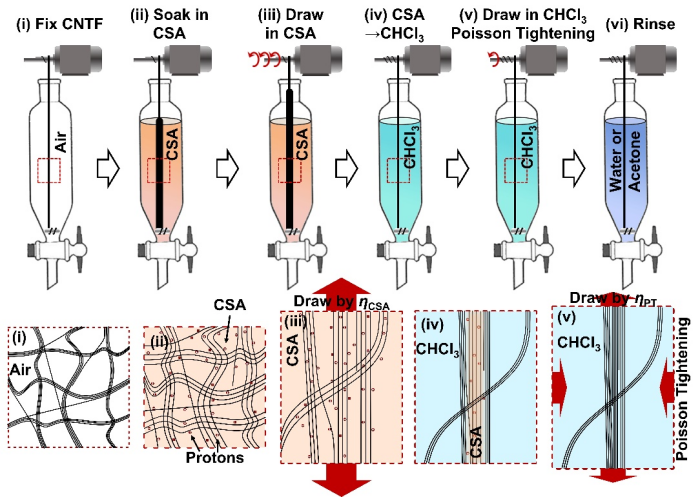 (i) Fix CNTF

(ii) Soak in CSA

(iii) Draw in CSA

(iv) CSA →$CHCl_3$

(v) Draw in $CHCl_3$ Poisson Tightening

(vi) Rinse

Air

CSA

CSA

$CHCl_3$

$CHCl_3$

Water or Acetone

(i)

Air

(ii)

CSA

Protons

Draw by $\eta_{CSA}$

(iii)

CSA

(iv)

$CHCl_3$

CSA

Draw by $\eta_{PT}$

(v)

$CHCl_3$

Poisson Tightening