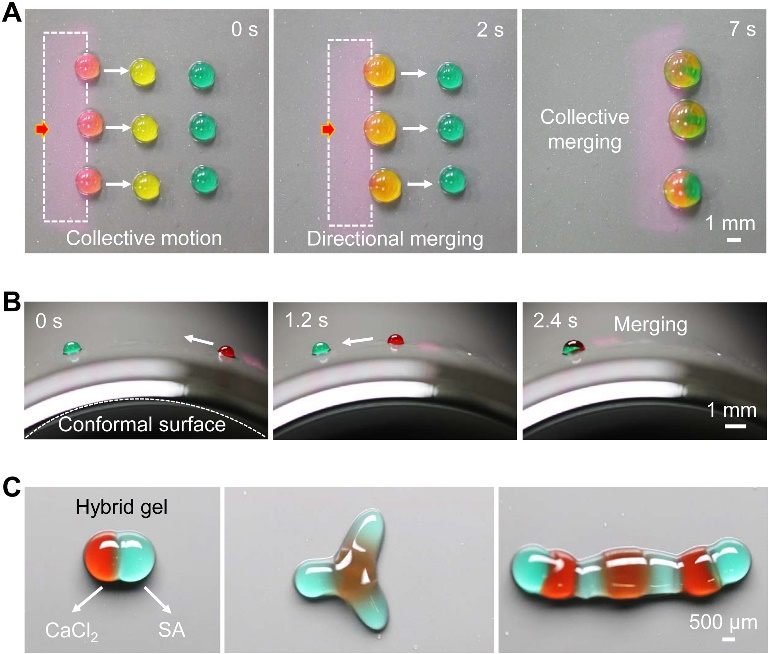 A

0 s

Collective motion

2 s

Directional merging

7 s

Collective merging

1 mm

B

0 s

Conformal surface

1.2 s

2.4 s

Merging

1 mm

C

Hybrid gel

$CaCl_2$

SA

500 μm