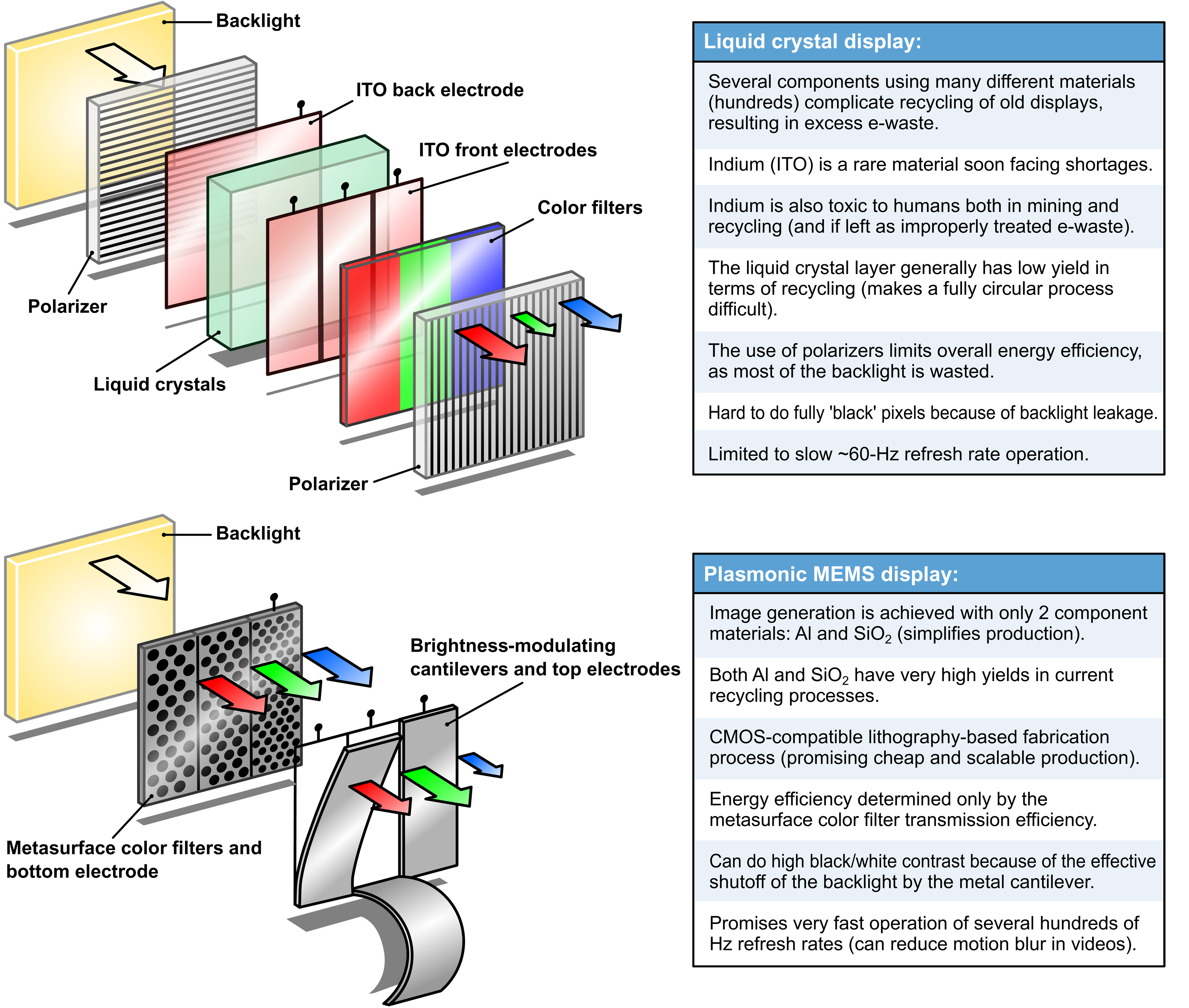 Backlight

ITO back electrode

ITO front electrodes

Color filters

Polarizer

Liquid crystals

Polarizer

Liquid crystal display:

Several components using many different materials (hundreds) complicate recycling of old displays, resulting in excess e-waste.

Indium (ITO) is a rare material soon facing shortages.

Indium is also toxic to humans both in mining and recycling (and if left as improperly treated e-waste).

The liquid crystal layer generally has low yield in terms of recycling (makes a fully circular process difficult).

The use of polarizers limits overall energy efficiency, as most of the backlight is wasted.

Hard to do fully 'black' pixels because of backlight leakage.

Limited to slow ~60-Hz refresh rate operation.

Backlight

Brightness-modulating cantilevers and top electrodes

Metasurface color filters and bottom electrode

Plasmonic MEMS display:

Image generation is achieved with only 2 component materials: Al and $SiO_2$ (simplifies production).

Both Al and $SiO_2$ have very high yields in current recycling processes.

CMOS-compatible lithography-based fabrication process (promising cheap and scalable production).

Energy efficiency determined only by the metasurface color filter transmission efficiency.

Can do high black/white contrast because of the effective shutoff of the backlight by the metal cantilever.

Promises very fast operation of several hundreds of Hz refresh rates (can reduce motion blur in videos).