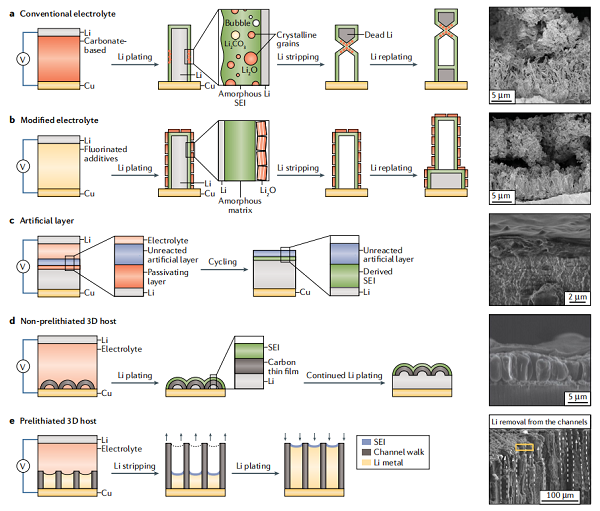 a Conventional electrolyte

V

Li
Carbonate-based
Cu

Li plating

Li
Cu

Bubble
$Li_2CO_3$
$Li_2O$
Crystalline grains
Amorphous SEI
Li

Li stripping

Dead Li

Li replating

5 µm

b Modified electrolyte

V

Li
Fluorinated additives
Cu

Li plating

Li
Cu

Li
Amorphous matrix
$Li_2O$

Li stripping

Li replating

5 µm

c Artificial layer

V

Li
Cu

Electrolyte
Unreacted artificial layer
Passivating layer
Li

Cycling

Cu

Unreacted artificial layer
Derived SEI
Li

2 µm

d Non-prelithiated 3D host

V

Li
Electrolyte
Cu

Li plating

SEI
Carbon thin film
Li

Continued Li plating

5 µm

e Prelithiated 3D host

V

Li
Electrolyte
Cu

Li stripping

Li plating

SEI
Channel walk
Li metal

Li removal from the channels

100 µm