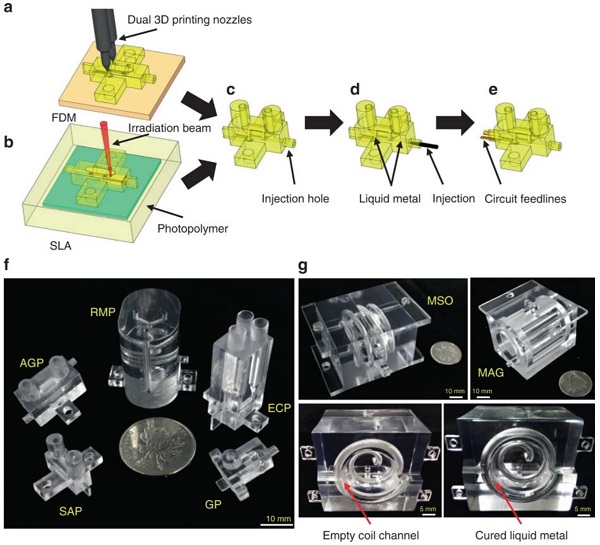 a
Dual 3D printing nozzles
FDM
b
Irradiation beam
Photopolymer
SLA
c
Injection hole
d
Liquid metal
Injection
e
Circuit feedlines

f
RMP
AGP
ECP
SAP
GP
10 mm

g
MSO
10 mm
MAG
10 mm
5 mm
5 mm
Empty coil channel
Cured liquid metal