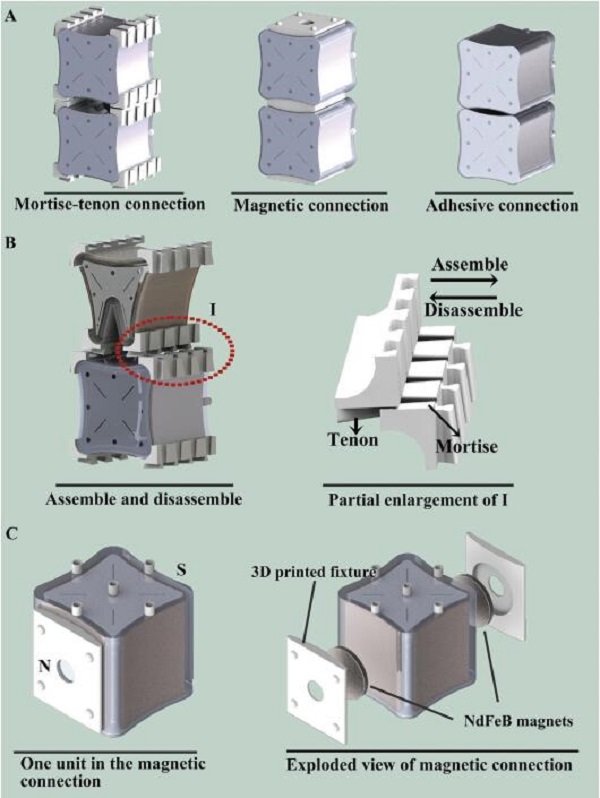 A

Mortise-tenon connection

Magnetic connection

Adhesive connection

B

I

Assemble

Disassemble

Tenon

Mortise

Assemble and disassemble

Partial enlargement of I

C

S

N

3D printed fixture

NdFeB magnets

One unit in the magnetic connection

Exploded view of magnetic connection