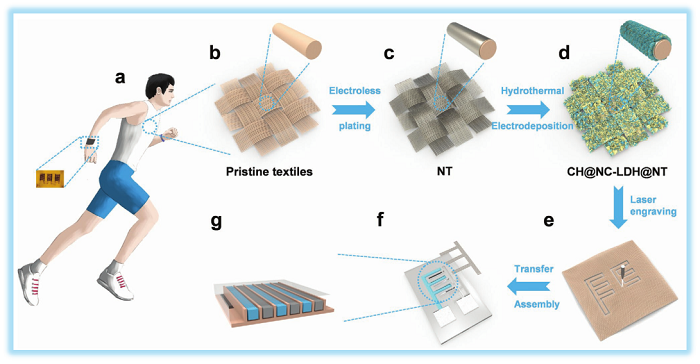 a

b

Pristine textiles

Electroless

plating

c

NT

Hydrothermal

Electrodeposition

d

CH@NC-LDH@NT

Laser

engraving

e

Transfer

Assembly

f

g