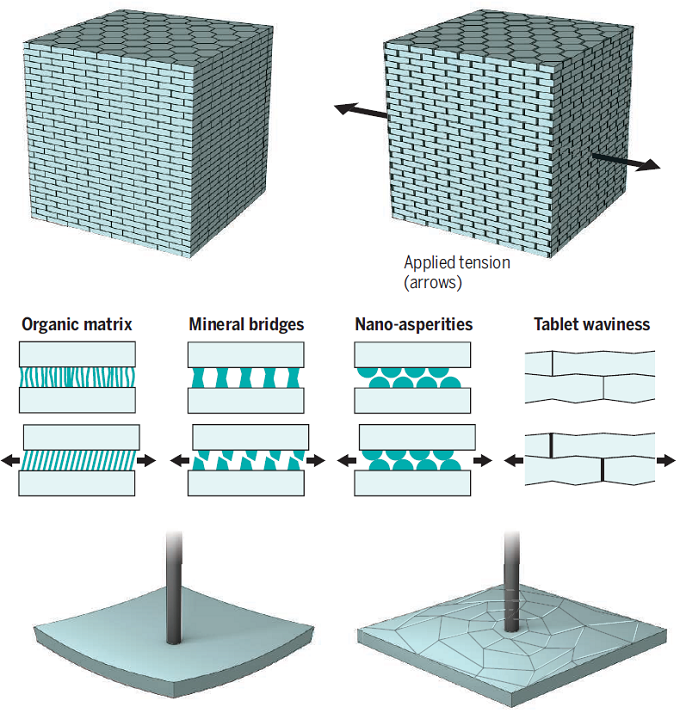 Applied tension (arrows)

Organic matrix

Mineral bridges

Nano-asperities

Tablet waviness