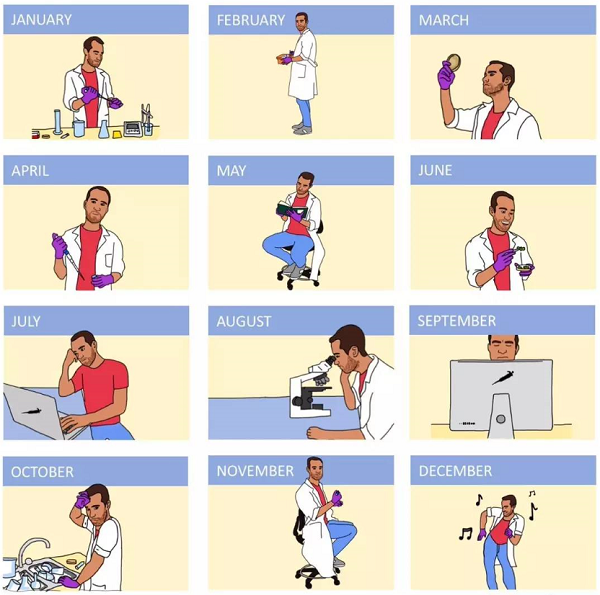 JANUARY

FEBRUARY

MARCH

APRIL

MAY

JUNE

JULY

AUGUST

SEPTEMBER

OCTOBER

NOVEMBER

DECEMBER