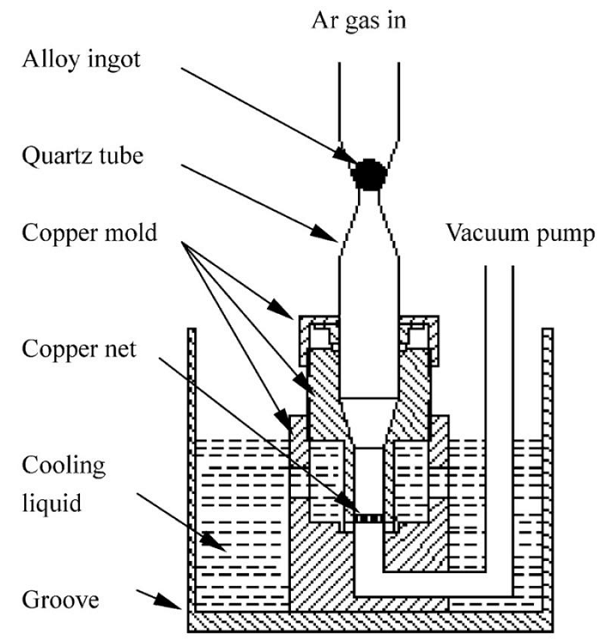 Ar gas in

Alloy ingot

Quartz tube

Copper mold

Vacuum pump

Copper net

Cooling liquid

Groove