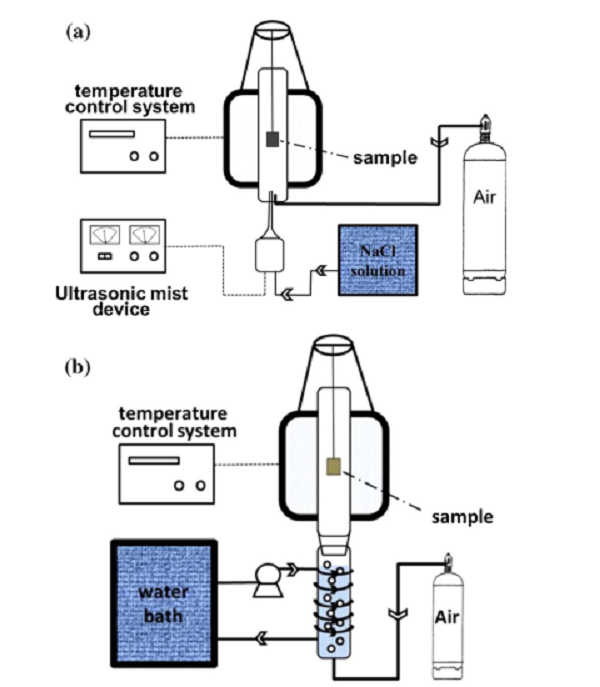 (a)

temperature control system

sample

Air

NaCl solution

Ultrasonic mist device

(b)

temperature control system

sample

water bath

Air