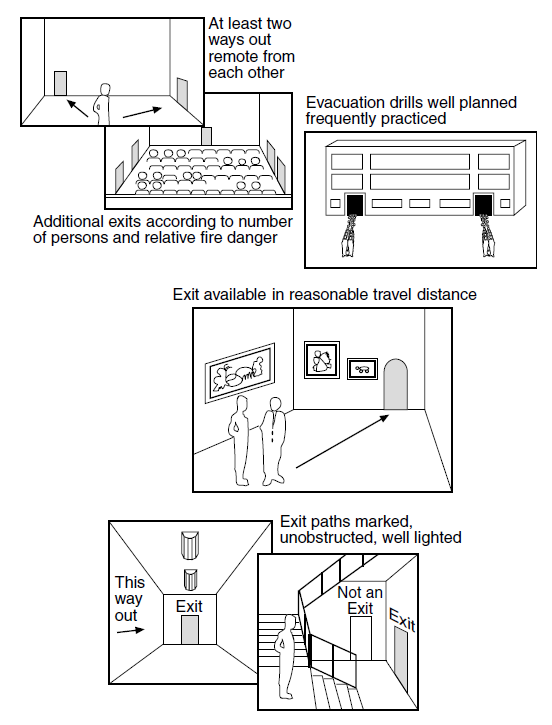 At least two ways out remote from each other

Evacuation drills well planned frequently practiced

Additional exits according to number of persons and relative fire danger

Exit available in reasonable travel distance

Exit paths marked, unobstructed, well lighted

This way out

Exit

Not an Exit

Exit