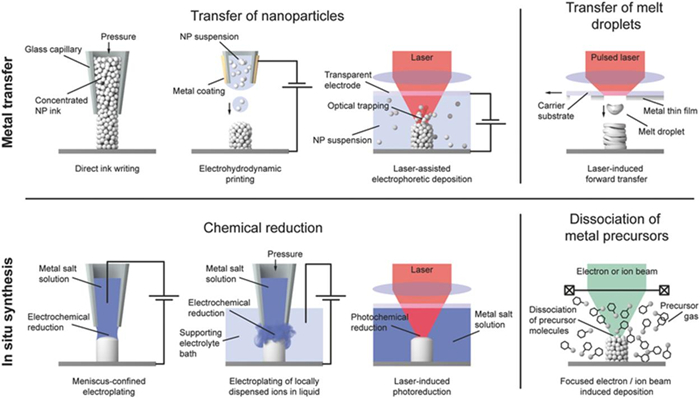 Metal transfer

Transfer of nanoparticles

Pressure
Glass capillary
Concentrated NP ink
Direct ink writing

NP suspension
Metal coating
Electrohydrodynamic printing

Laser
Transparent electrode
Optical trapping
NP suspension
Laser-assisted electrophoretic deposition

Transfer of melt droplets

Pulsed laser
Carrier substrate
Metal thin film
Melt droplet
Laser-induced forward transfer

In situ synthesis

Chemical reduction

Metal salt solution
Electrochemical reduction
Meniscus-confined electroplating

Pressure
Metal salt solution
Electrochemical reduction
Supporting electrolyte bath
Electroplating of locally dispensed ions in liquid

Laser
Photochemical reduction
Metal salt solution
Laser-induced photoreduction

Dissociation of metal precursors

Electron or ion beam
Dissociation of precursor molecules
Precursor gas
Focused electron / ion beam induced deposition