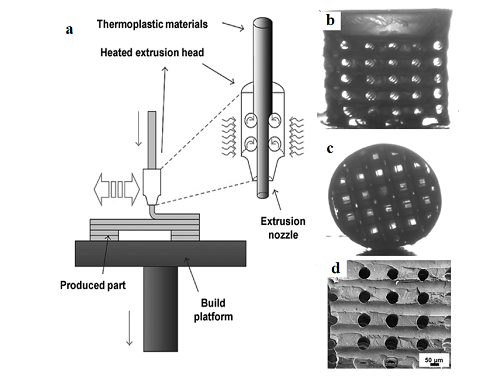 a

Thermoplastic materials

Heated extrusion head

Extrusion nozzle

Produced part

Build platform

b

c

d

50 μm