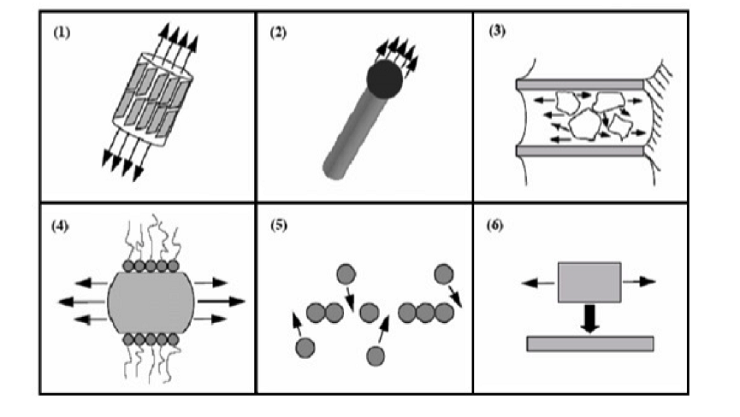 (1)

(2)

(3)

(4)

(5)

(6)