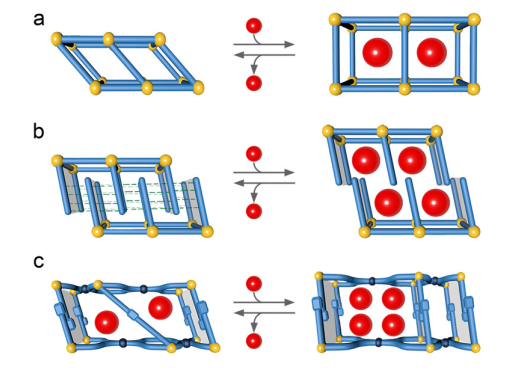 a

b

c