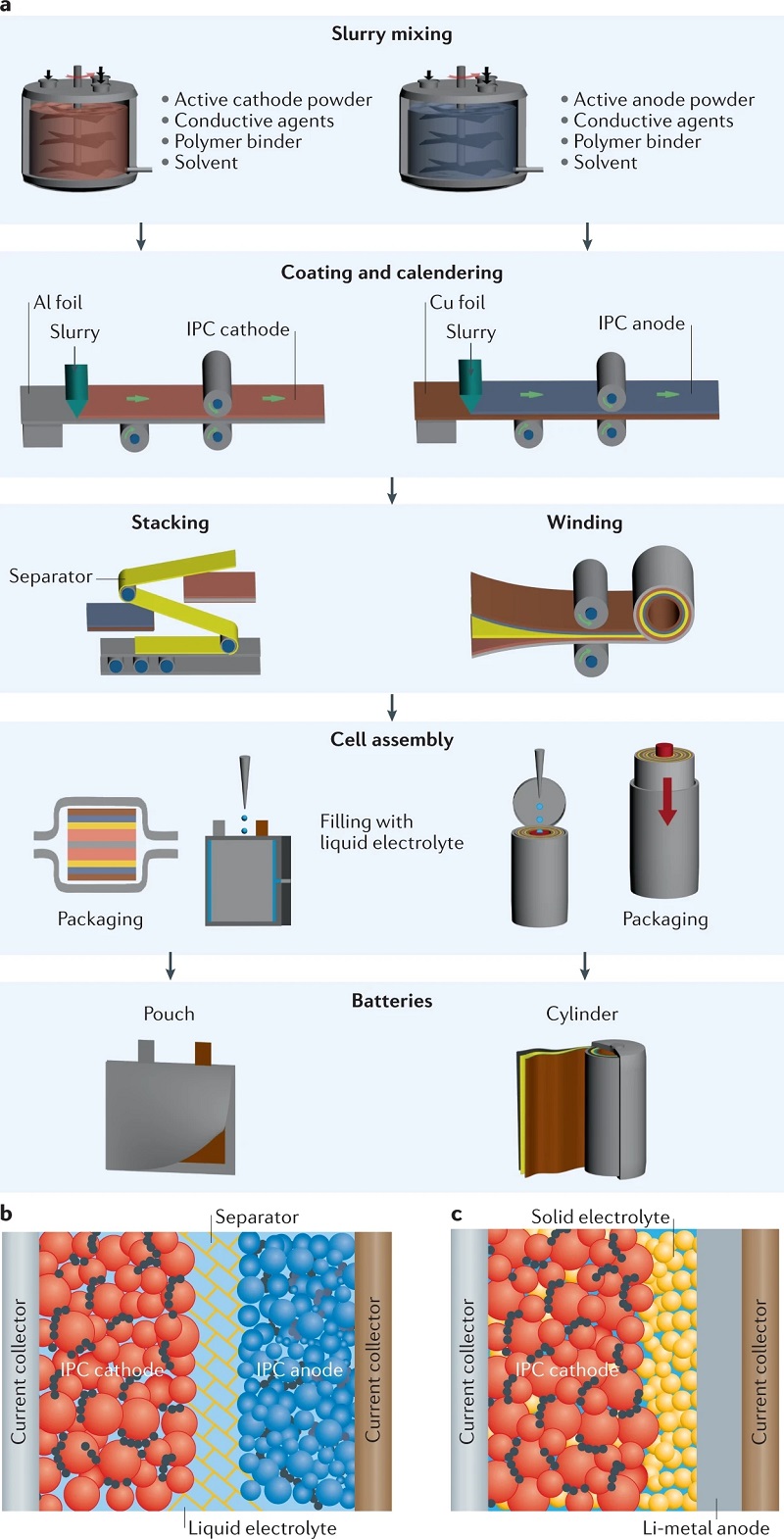 a

Slurry mixing

• Active cathode powder
• Conductive agents
• Polymer binder
• Solvent

• Active anode powder
• Conductive agents
• Polymer binder
• Solvent

Coating and calendering

Al foil
Slurry
IPC cathode

Cu foil
Slurry
IPC anode

Stacking

Separator

Winding

Cell assembly

Packaging

Filling with liquid electrolyte

Packaging

Batteries

Pouch

Cylinder

b

Separator

Current collector
IPC cathode
IPC anode
Current collector

Liquid electrolyte

c

Solid electrolyte

Current collector
IPC cathode
Current collector

Li-metal anode