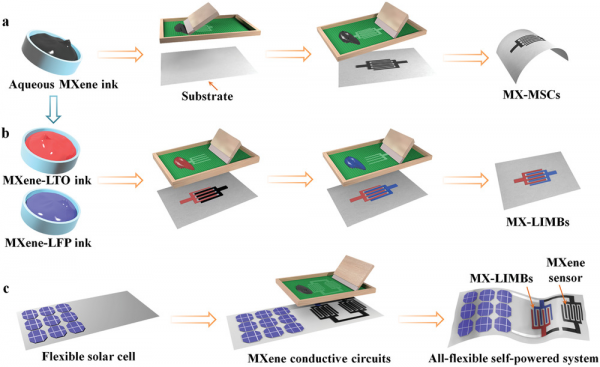 a

Aqueous MXene ink

Substrate

MX-MSCs

b

MXene-LTO ink

MXene-LFP ink

MX-LIMBs

c

Flexible solar cell

MXene conductive circuits

MX-LIMBs

MXene sensor

All-flexible self-powered system