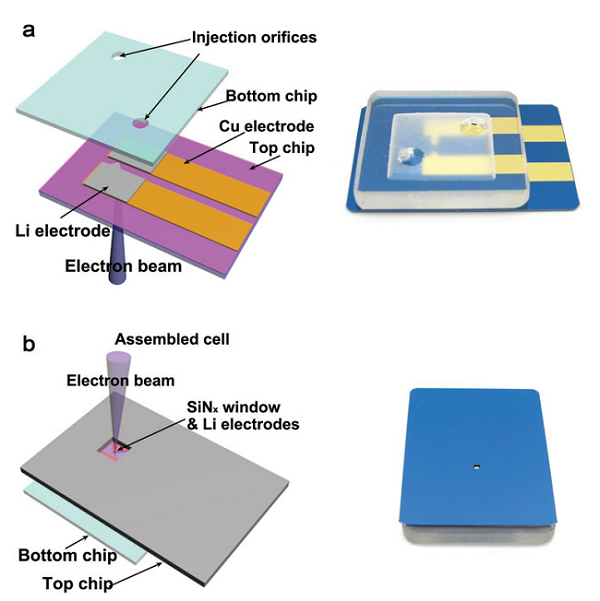 a

Injection orifices

Bottom chip

Cu electrode

Top chip

Li electrode

Electron beam

b

Assembled cell

Electron beam

$SiN_x$ window & Li electrodes

Bottom chip

Top chip